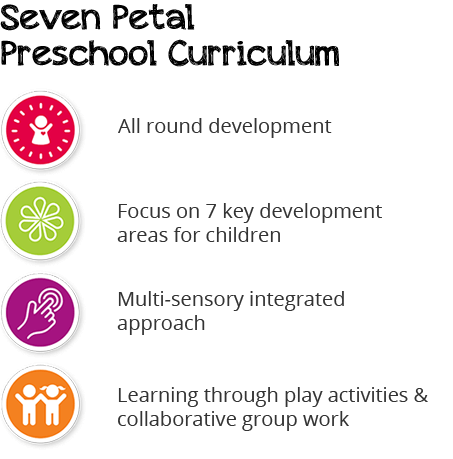 Seven Petal Preschool Curriculum

All round development

Focus on 7 key development areas for children

Multi-sensory integrated approach

Learning through play activities & collaborative group work